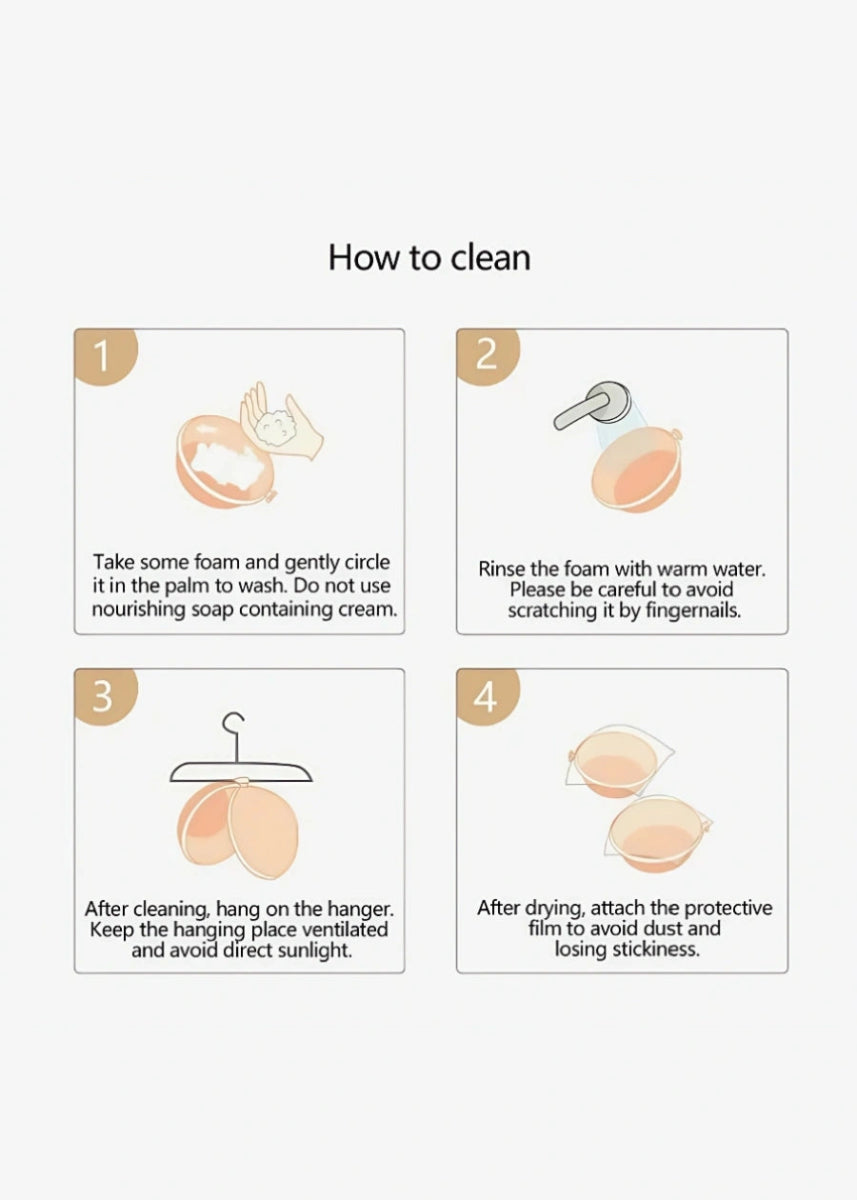 How to clean

1

Take some foam and gently circle it in the palm to wash. Do not use nourishing soap containing cream.

2

Rinse the foam with warm water. Please be careful to avoid scratching it by fingernails.

3

After cleaning, hang on the hanger. Keep the hanging place ventilated and avoid direct sunlight.

4

After drying, attach the protective film to avoid dust and losing stickiness.